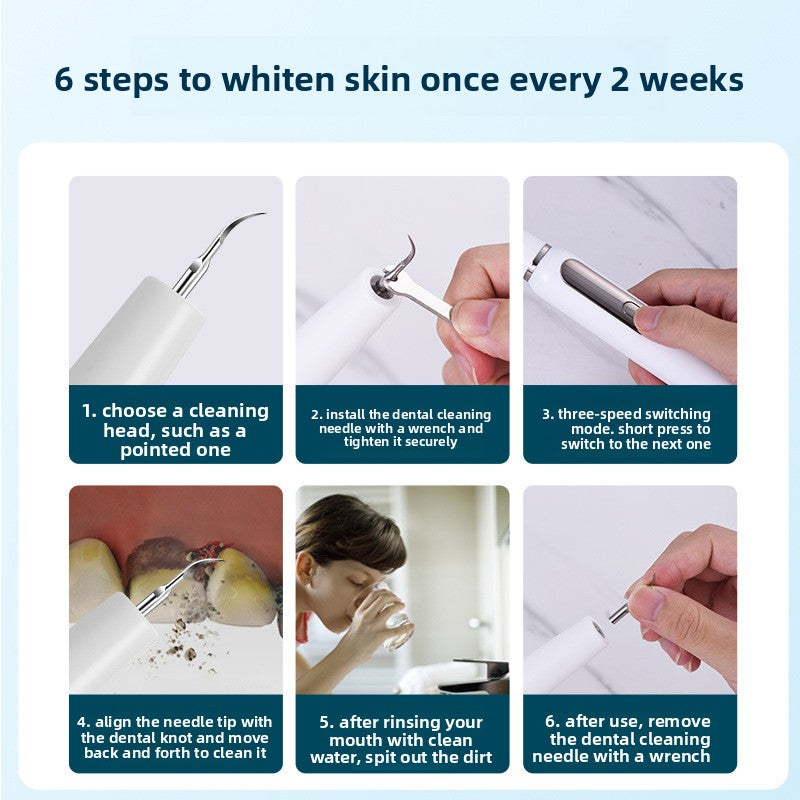 6 steps to whiten skin once every 2 weeks

1. choose a cleaning head, such as a pointed one

2. install the dental cleaning needle with a wrench and tighten it securely

3. three-speed switching mode. short press to switch to the next one

4. align the needle tip with the dental knot and move back and forth to clean it

5. after rinsing your mouth with clean water, spit out the dirt

6. after use, remove the dental cleaning needle with a wrench